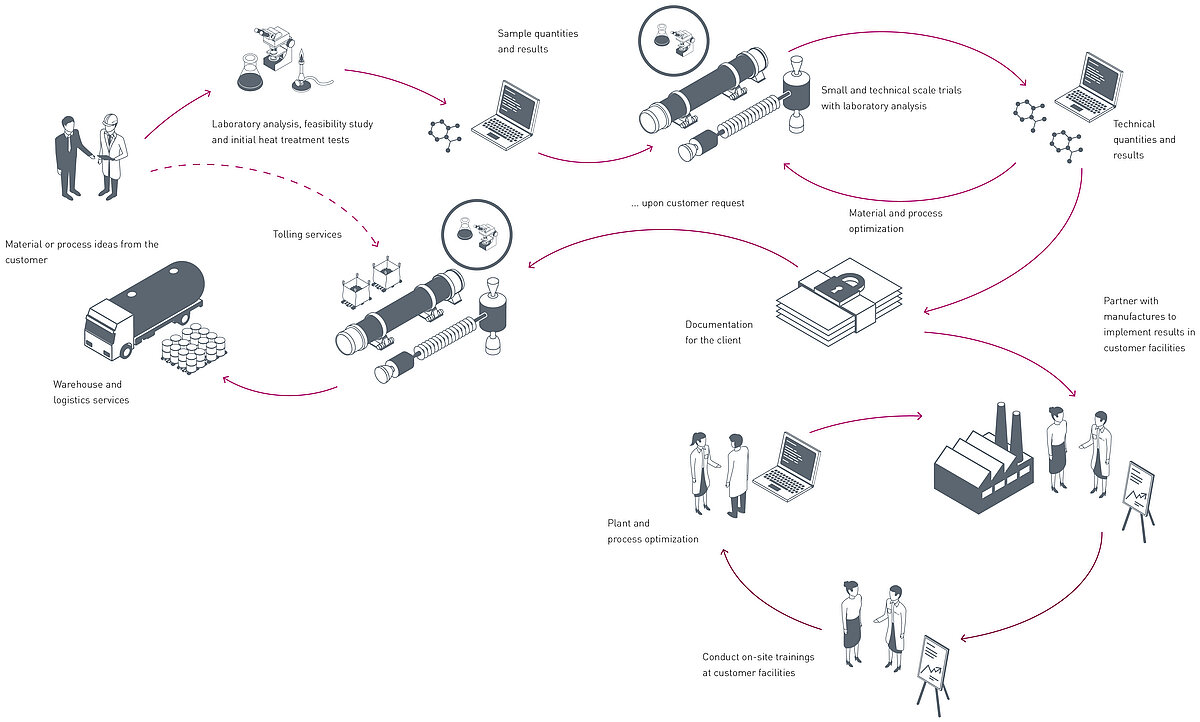 Material or process ideas from the customer

Laboratory analysis, feasibility study and initial heat treatment tests

Sample quantities and results

Small and technical scale trials with laboratory analysis

Technical quantities and results

Material and process optimization

... upon customer request

Tolling services

Warehouse and logistics services

Documentation for the client

Partner with manufactures to implement results in customer facilities

Plant and process optimization

Conduct on-site trainings at customer facilities